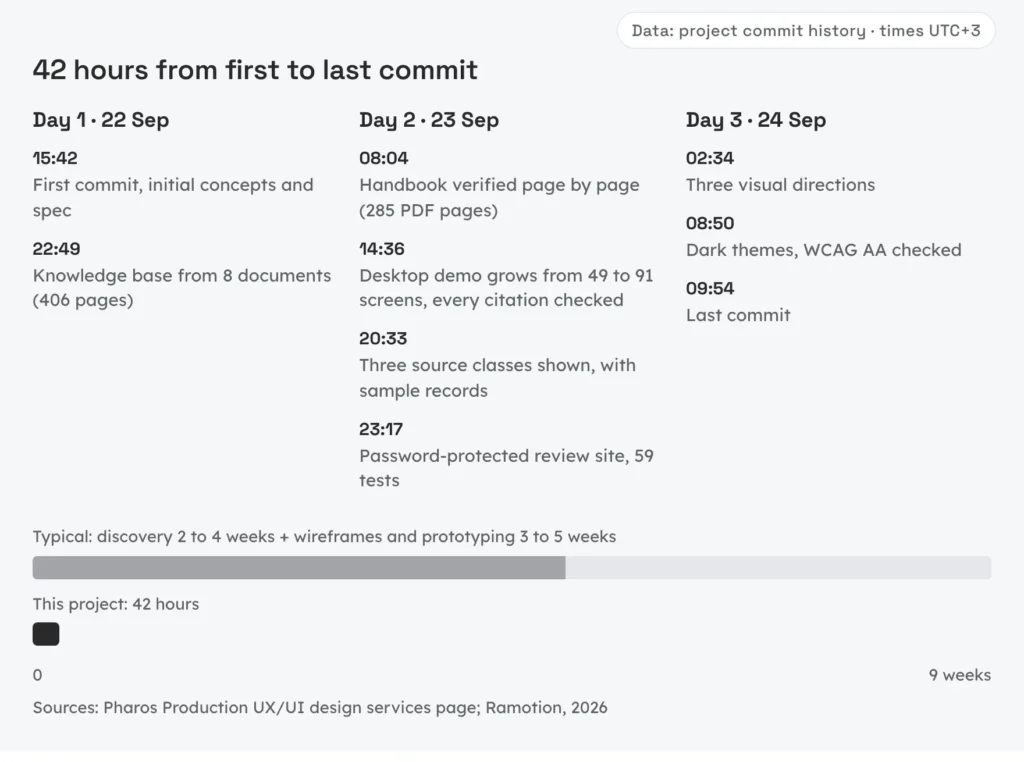 Data: project commit history · times UTC+3

42 hours from first to last commit

Day 1 · 22 Sep

15:42
First commit, initial concepts and spec

22:49
Knowledge base from 8 documents (406 pages)

Day 2 · 23 Sep

08:04
Handbook verified page by page (285 PDF pages)

14:36
Desktop demo grows from 49 to 91 screens, every citation checked

20:33
Three source classes shown, with sample records

23:17
Password-protected review site, 59 tests

Day 3 · 24 Sep

02:34
Three visual directions

08:50
Dark themes, WCAG AA checked

09:54
Last commit

Typical: discovery 2 to 4 weeks + wireframes and prototyping 3 to 5 weeks

This project: 42 hours

0

9 weeks

Sources: Pharos Production UX/UI design services page; Ramotion, 2026